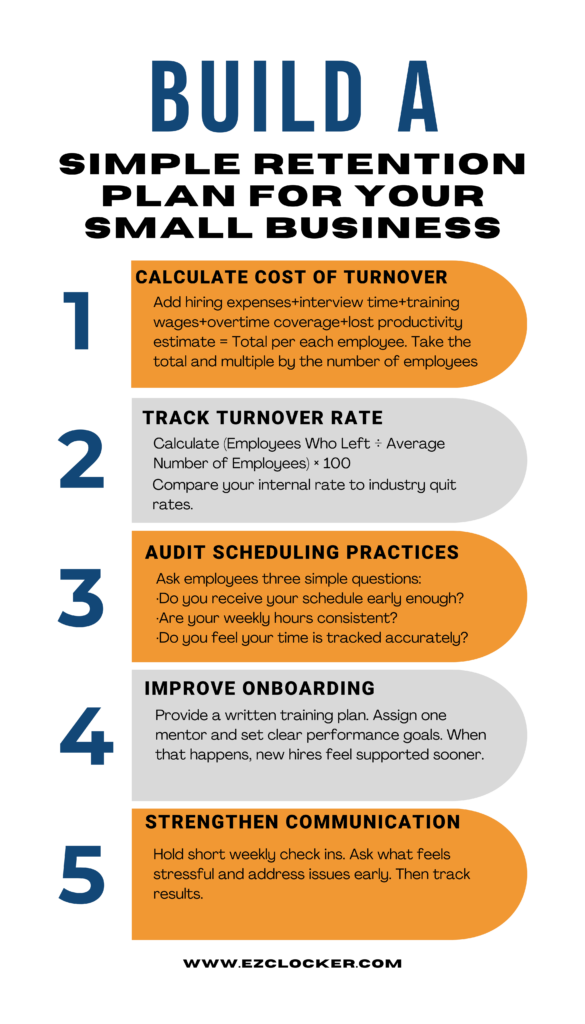 BUILD A

SIMPLE RETENTION PLAN FOR YOUR SMALL BUSINESS

1

CALCULATE COST OF TURNOVER

Add hiring expenses+interview time+training wages+overtime coverage+lost productivity estimate = Total per each employee. Take the total and multiple by the number of employees

2

TRACK TURNOVER RATE

Calculate (Employees Who Left ÷ Average Number of Employees) × 100

Compare your internal rate to industry quit rates.

3

AUDIT SCHEDULING PRACTICES

Ask employees three simple questions:
·Do you receive your schedule early enough?
·Are your weekly hours consistent?
·Do you feel your time is tracked accurately?

4

IMPROVE ONBOARDING

Provide a written training plan. Assign one mentor and set clear performance goals. When that happens, new hires feel supported sooner.

5

STRENGTHEN COMMUNICATION

Hold short weekly check ins. Ask what feels stressful and address issues early. Then track results.

WWW.EZCLOCKER.COM